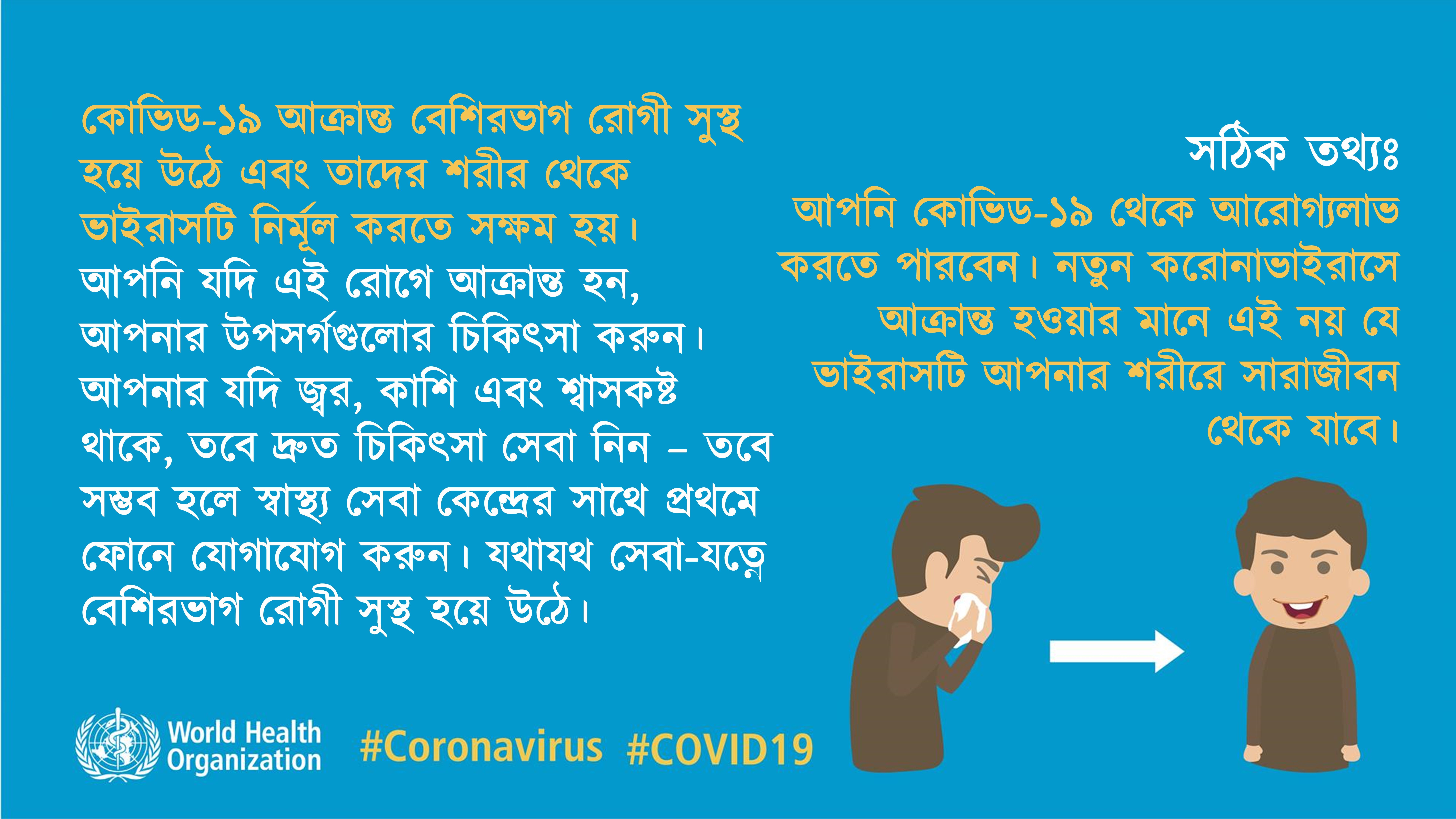 কোভিড-১৯ আক্রান্ত বেশিরভাগ রোগী সুস্থ হয়ে উঠে এবং তাদের শরীর থেকে ভাইরাসটি নির্মূল করতে সক্ষম হয়। আপনি যদি এই রোগে আক্রান্ত হন, আপনার উপসর্গগুলোর চিকিৎসা করুন। আপনার যদি জ্বর, কাশি এবং শ্বাসকষ্ট থাকে, তবে দ্রুত চিকিৎসা সেবা নিন – তবে সম্ভব হলে স্বাস্থ্য সেবা কেন্দ্রের সাথে প্রথমে ফোনে যোগাযোগ করুন। যথাযথ সেবা-যত্নে বেশিরভাগ রোগী সুস্থ হয়ে উঠে।

সঠিক তথ্যঃ
আপনি কোভিড-১৯ থেকে আরোগ্যলাভ করতে পারবেন। নতুন করোনাভাইরাসে আক্রান্ত হওয়ার মানে এই নয় যে ভাইরাসটি আপনার শরীরে সারাজীবন থেকে যাবে।

World Health Organization

#Coronavirus #COVID19